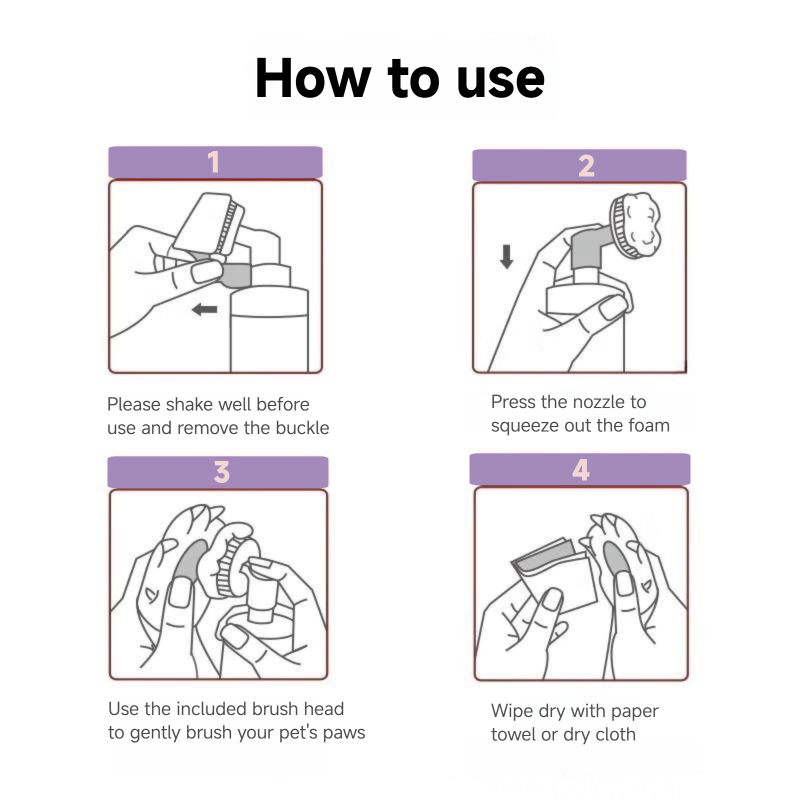 How to use

1

Please shake well before use and remove the buckle

2

Press the nozzle to squeeze out the foam

3

Use the included brush head to gently brush your pet's paws

4

Wipe dry with paper towel or dry cloth