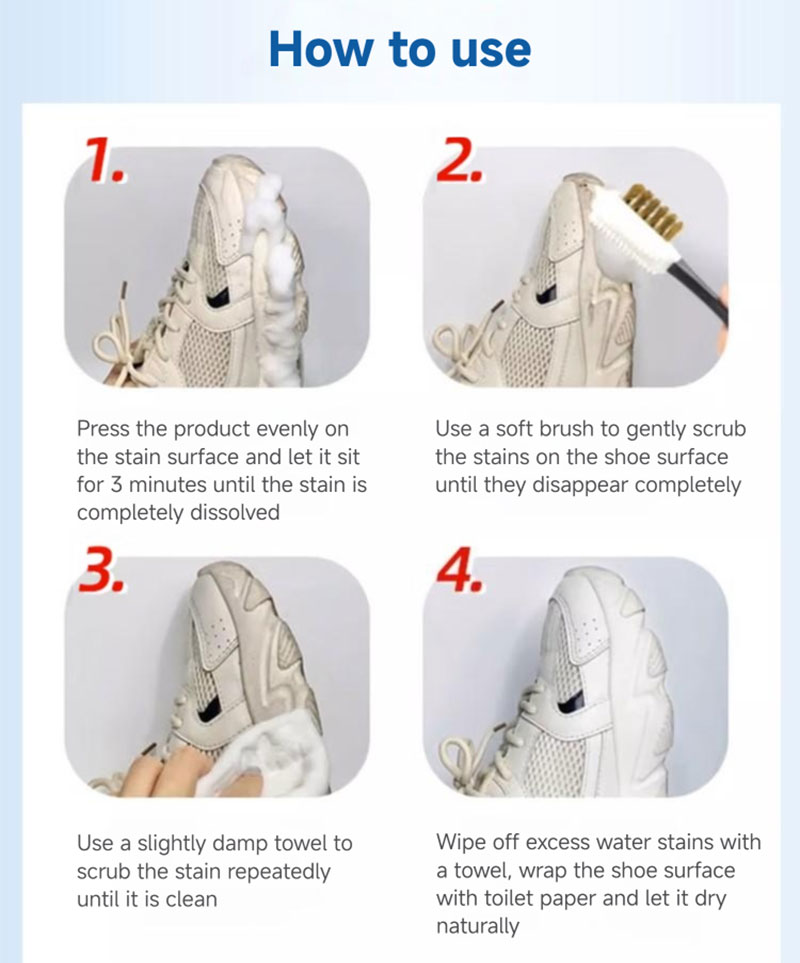 How to use

1.

Press the product evenly on the stain surface and let it sit for 3 minutes until the stain is completely dissolved

2.

Use a soft brush to gently scrub the stains on the shoe surface until they disappear completely

3.

Use a slightly damp towel to scrub the stain repeatedly until it is clean

4.

Wipe off excess water stains with a towel, wrap the shoe surface with toilet paper and let it dry naturally